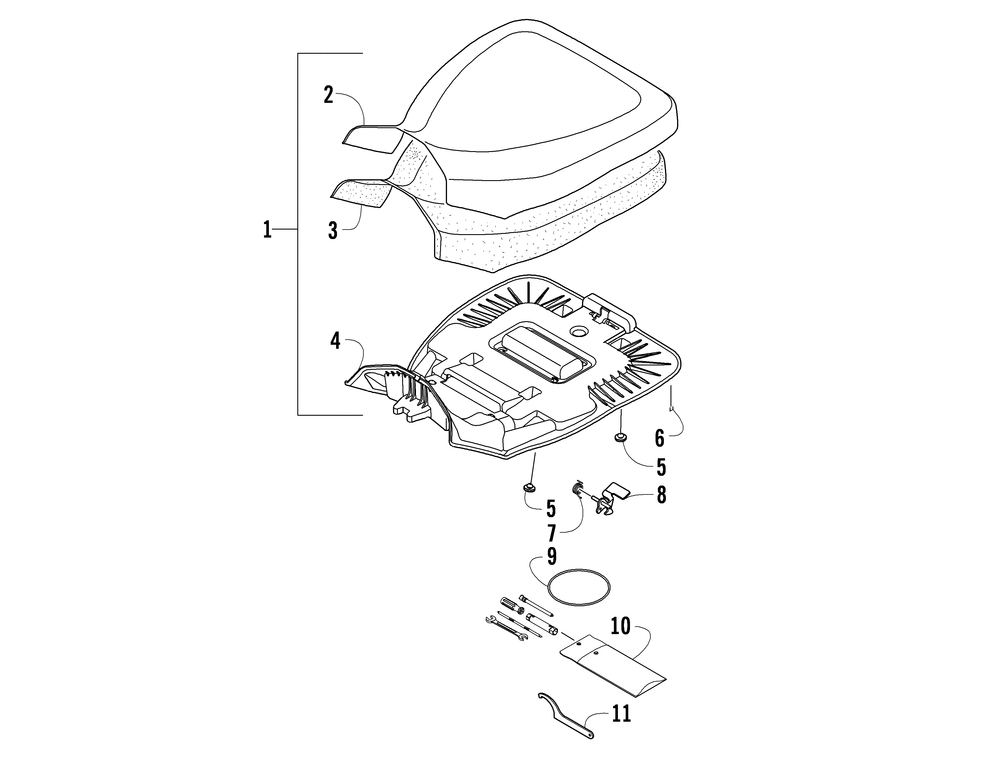 2
1
3
4
6
5
5
8
7
9
10
11